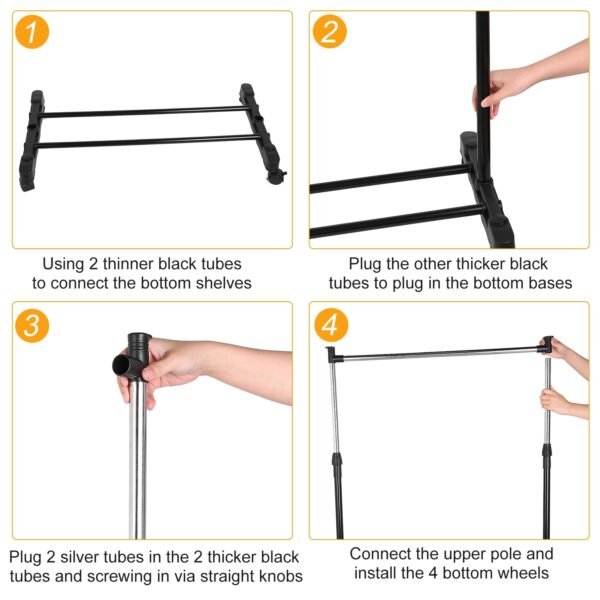 1

Using 2 thinner black tubes to connect the bottom shelves

2

Plug the other thicker black tubes to plug in the bottom bases

3

Plug 2 silver tubes in the 2 thicker black tubes and screwing in via straight knobs

4

Connect the upper pole and install the 4 bottom wheels